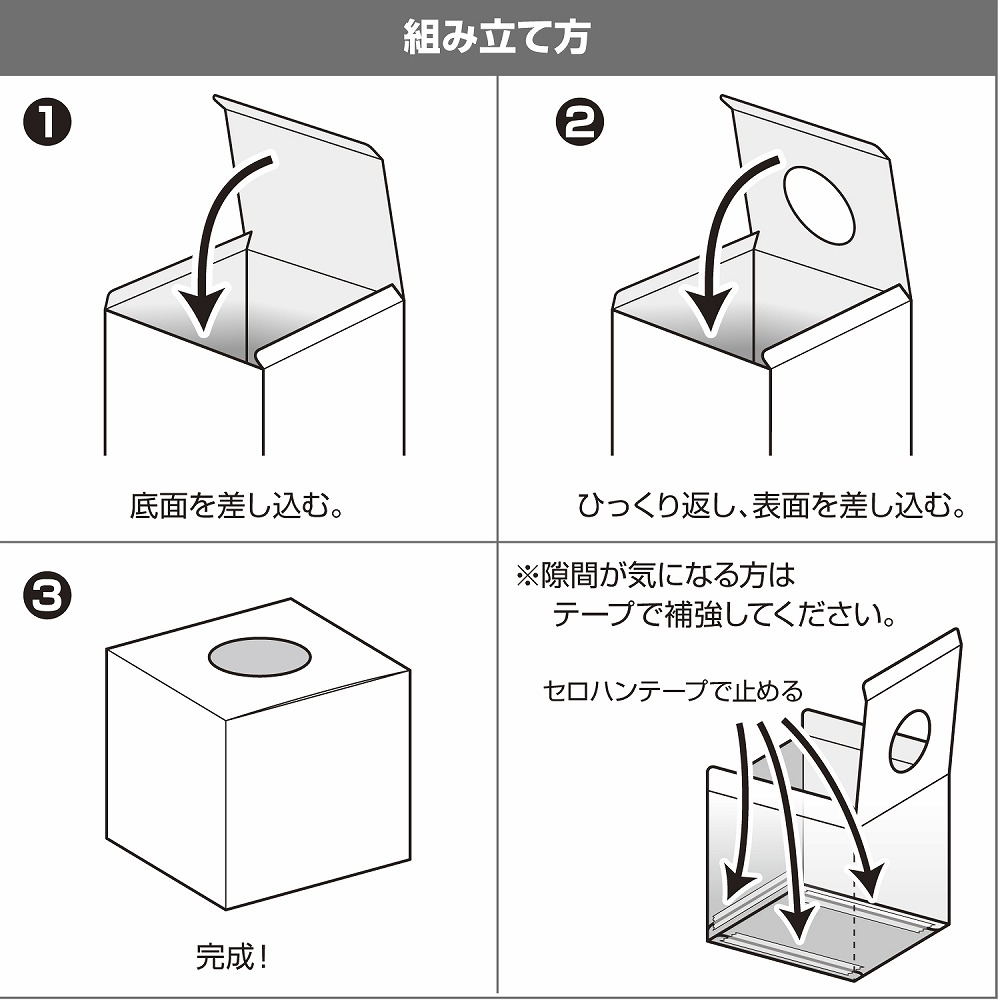 組み立て方

❶

底面を差し込む。

❷

ひっくり返し、表面を差し込む。

❸

完成！

※隙間が気になる方は
テープで補強してください。

セロハンテープで止める