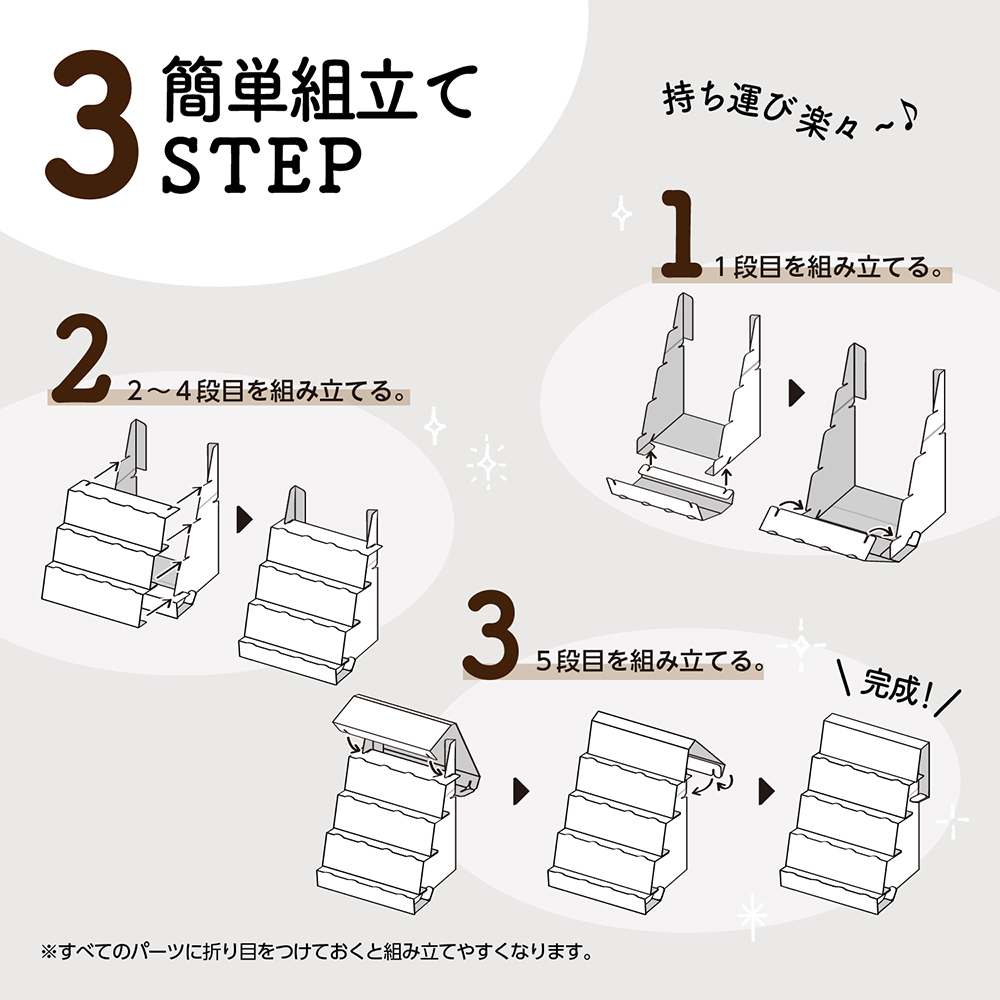 3 簡単組立て STEP

持ち運び楽々～♪

1 1段目を組み立てる。

2 2～4段目を組み立てる。

3 5段目を組み立てる。

＼完成！／

※すべてのパーツに折り目をつけておくと組み立てやすくなります。