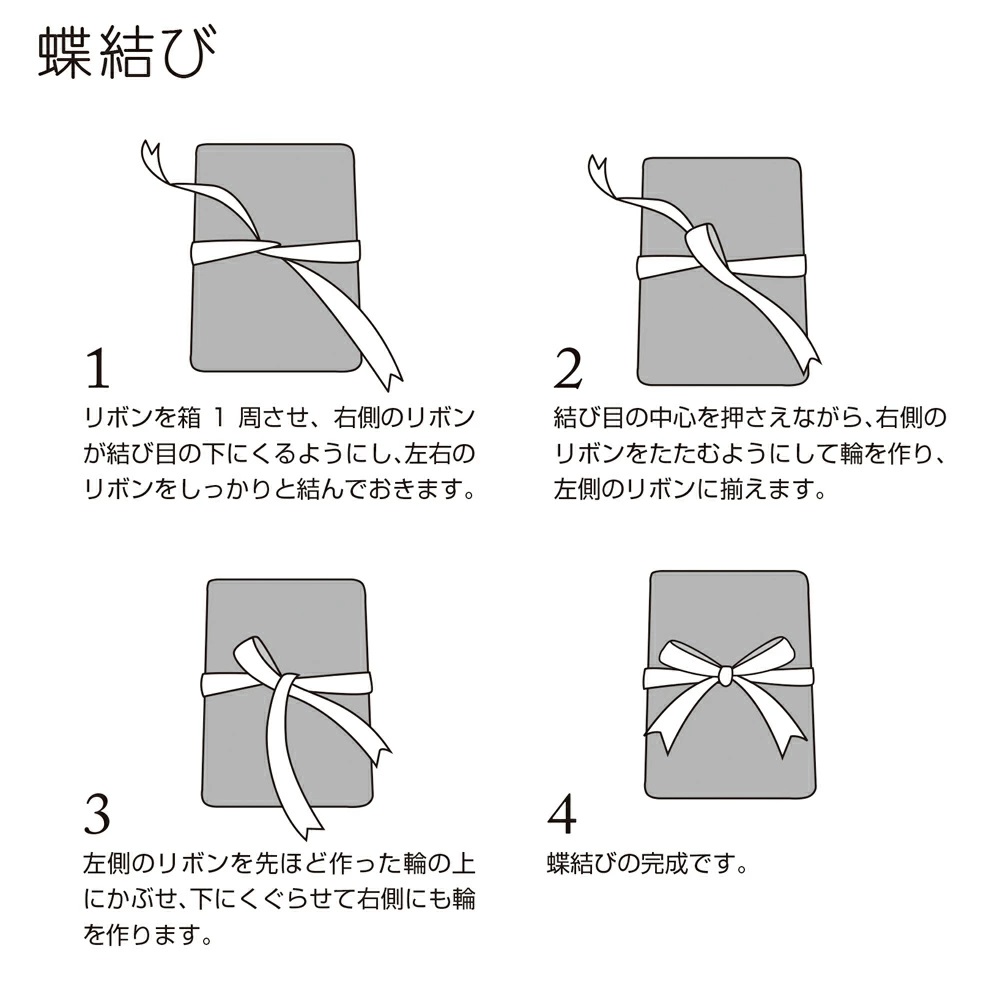 蝶結び

1
リボンを箱 1 周させ、右側のリボンが結び目の下にくるようにし､左右のリボンをしっかりと結んでおきます。

2
結び目の中心を押さえながら､右側のリボンをたたむようにして輪を作り、左側のリボンに揃えます。

3
左側のリボンを先ほど作った輪の上にかぶせ､下にくぐらせて右側にも輪を作ります。

4
蝶結びの完成です。